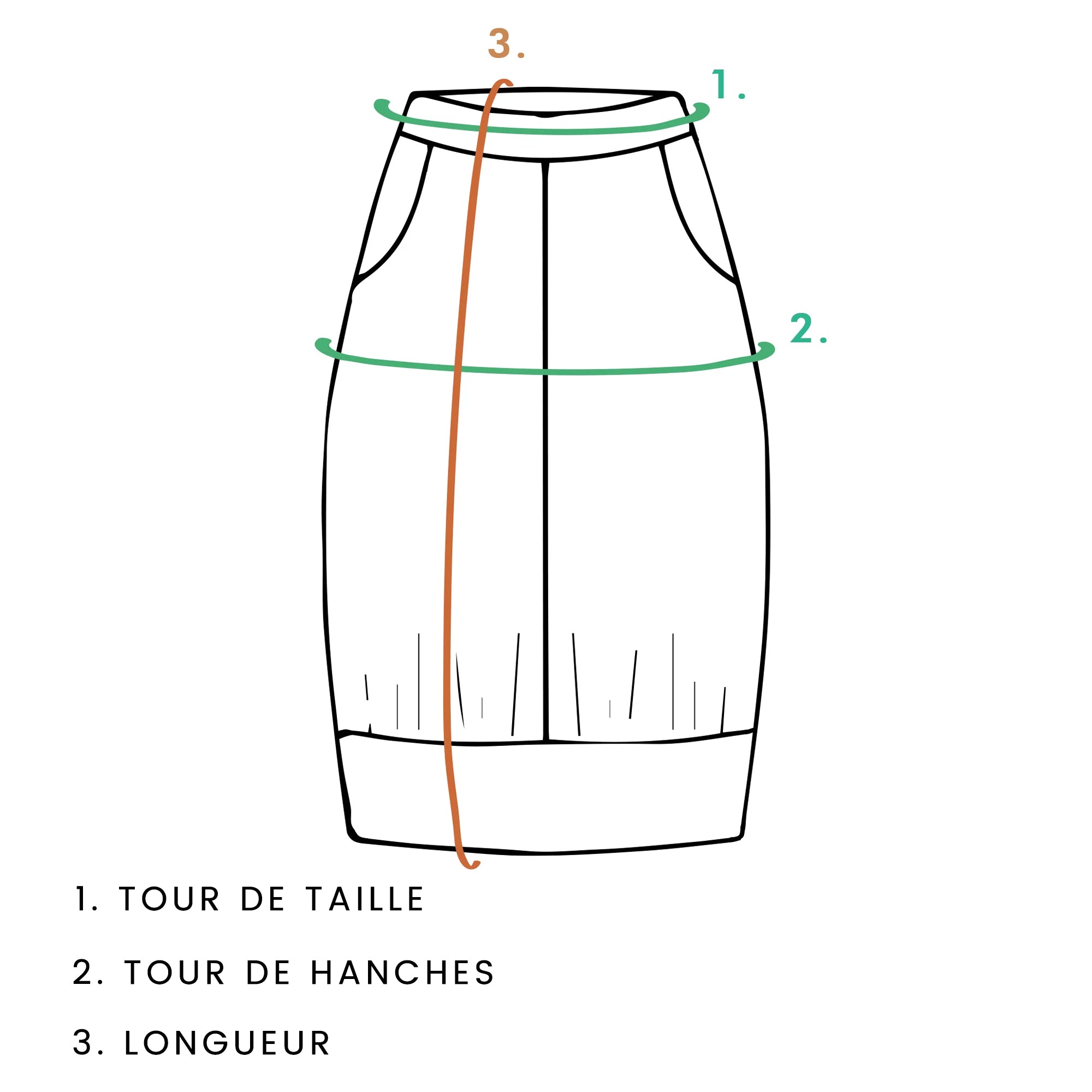 3.

1.

2.

1. TOUR DE TAILLE

2. TOUR DE HANCHES

3. LONGUEUR